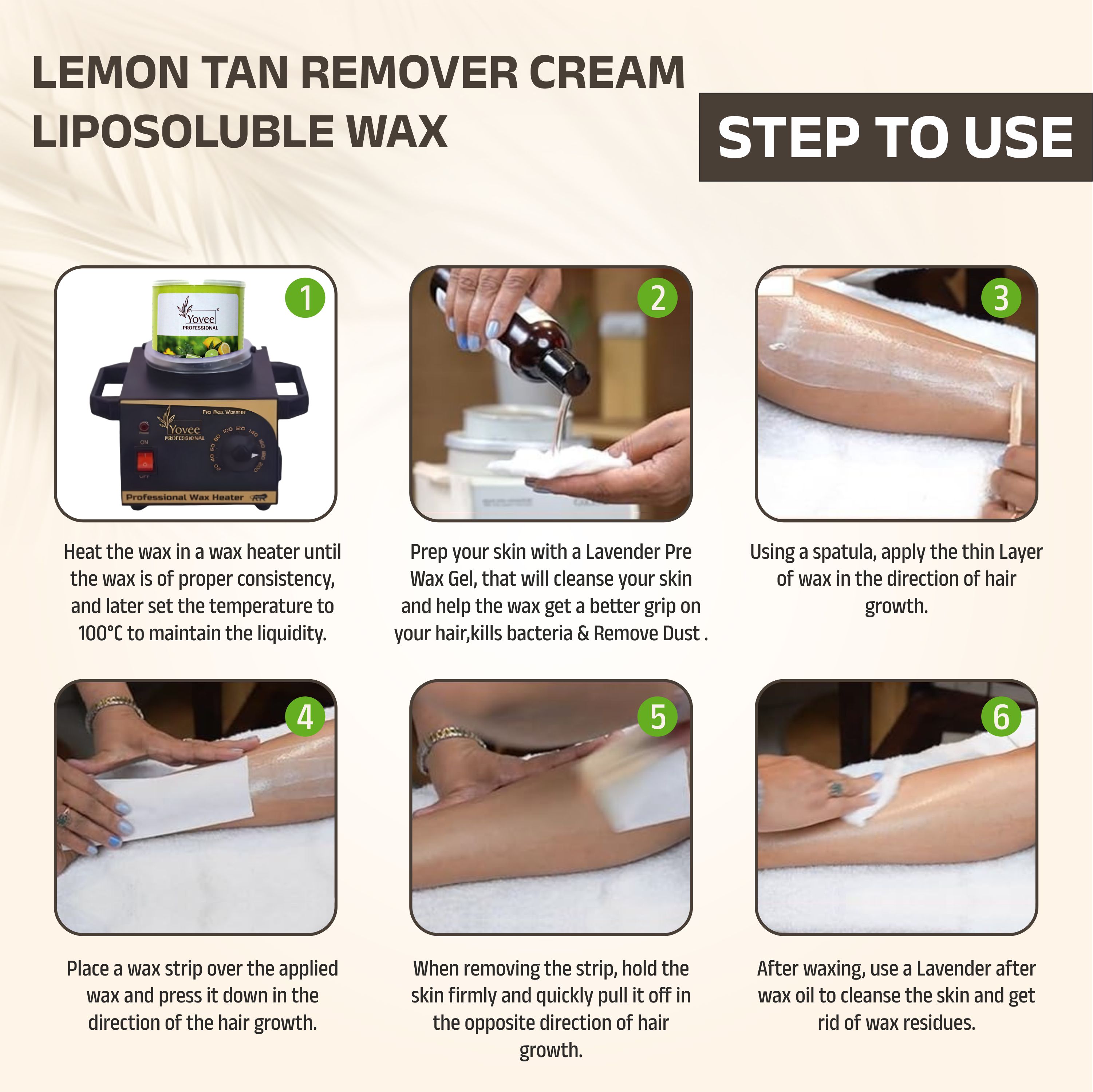 LEMON TAN REMOVER CREAM LIPOSOLUBLE WAX

STEP TO USE

1

Yovee PROFESSIONAL

Pro Wax Warmer

Yovee PROFESSIONAL

ON

OFF

20 40 60 80 100 120 140 160 180 200

Professional Wax Heater

Heat the wax in a wax heater until the wax is of proper consistency, and later set the temperature to 100°C to maintain the liquidity.

2

Prep your skin with a Lavender Pre Wax Gel, that will cleanse your skin and help the wax get a better grip on your hair,kills bacteria & Remove Dust .

3

Using a spatula, apply the thin Layer of wax in the direction of hair growth.

4

Place a wax strip over the applied wax and press it down in the direction of the hair growth.

5

When removing the strip, hold the skin firmly and quickly pull it off in the opposite direction of hair growth.

6

After waxing, use a Lavender after wax oil to cleanse the skin and get rid of wax residues.