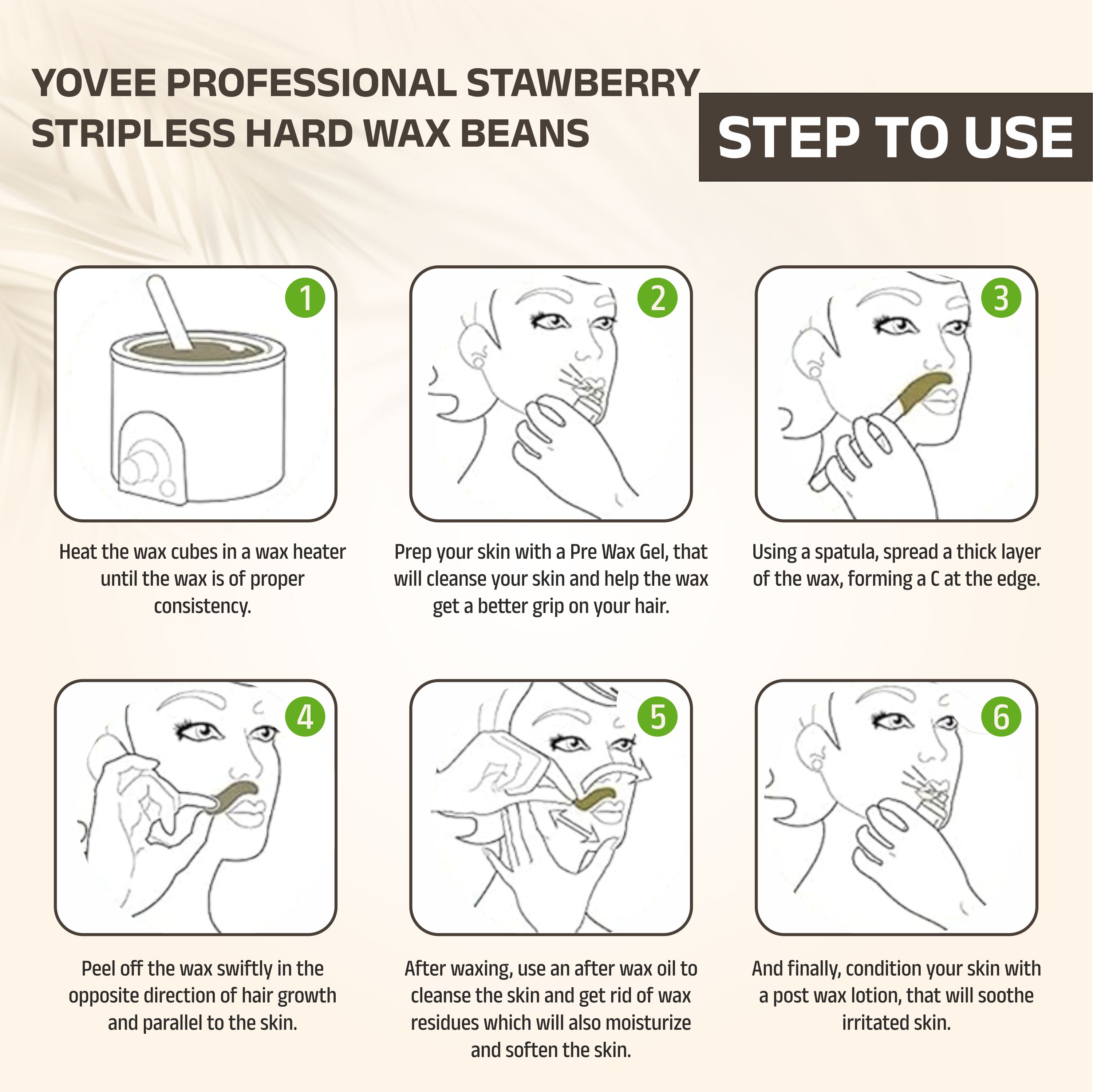 YOVEE PROFESSIONAL STAWBERRY STRIPLESS HARD WAX BEANS

STEP TO USE

1

Heat the wax cubes in a wax heater until the wax is of proper consistency.

2

Prep your skin with a Pre Wax Gel, that will cleanse your skin and help the wax get a better grip on your hair.

3

Using a spatula, spread a thick layer of the wax, forming a C at the edge.

4

Peel off the wax swiftly in the opposite direction of hair growth and parallel to the skin.

5

After waxing, use an after wax oil to cleanse the skin and get rid of wax residues which will also moisturize and soften the skin.

6

And finally, condition your skin with a post wax lotion, that will soothe irritated skin.