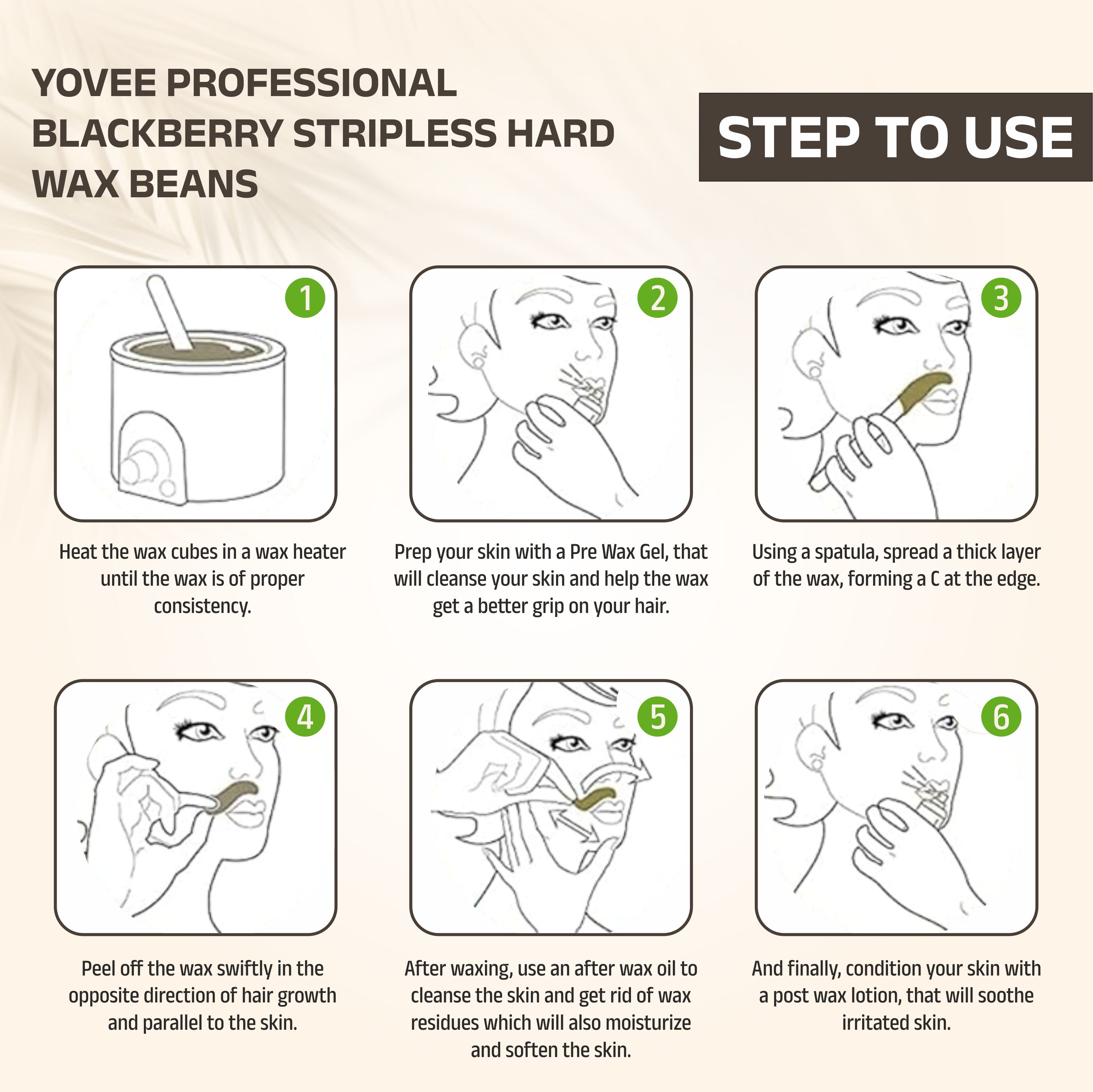 YOVEE PROFESSIONAL BLACKBERRY STRIPLESS HARD WAX BEANS

STEP TO USE

1

Heat the wax cubes in a wax heater until the wax is of proper consistency.

2

Prep your skin with a Pre Wax Gel, that will cleanse your skin and help the wax get a better grip on your hair.

3

Using a spatula, spread a thick layer of the wax, forming a C at the edge.

4

Peel off the wax swiftly in the opposite direction of hair growth and parallel to the skin.

5

After waxing, use an after wax oil to cleanse the skin and get rid of wax residues which will also moisturize and soften the skin.

6

And finally, condition your skin with a post wax lotion, that will soothe irritated skin.